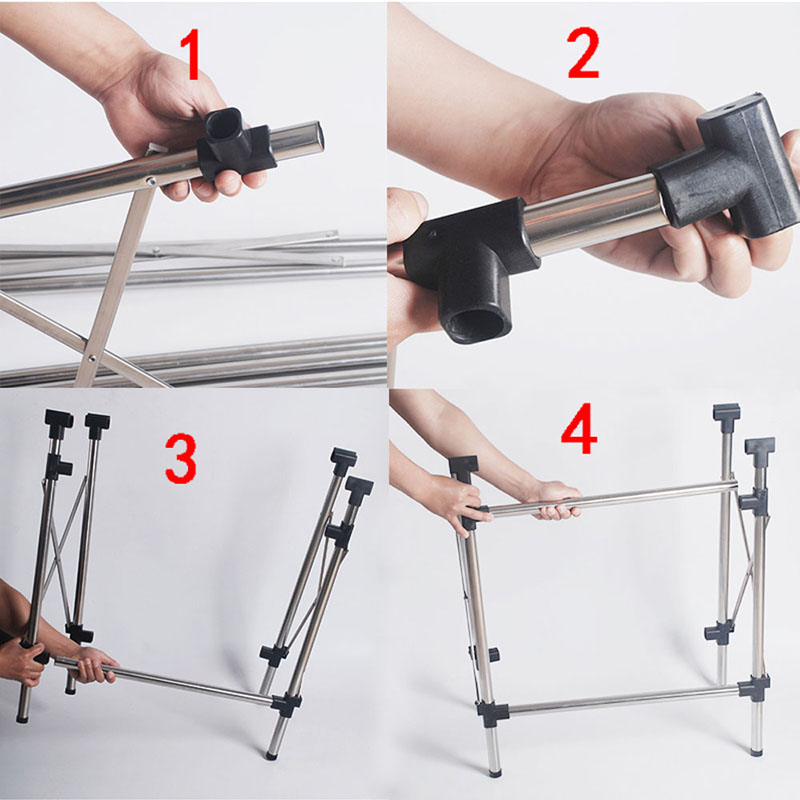 1

2

3

4