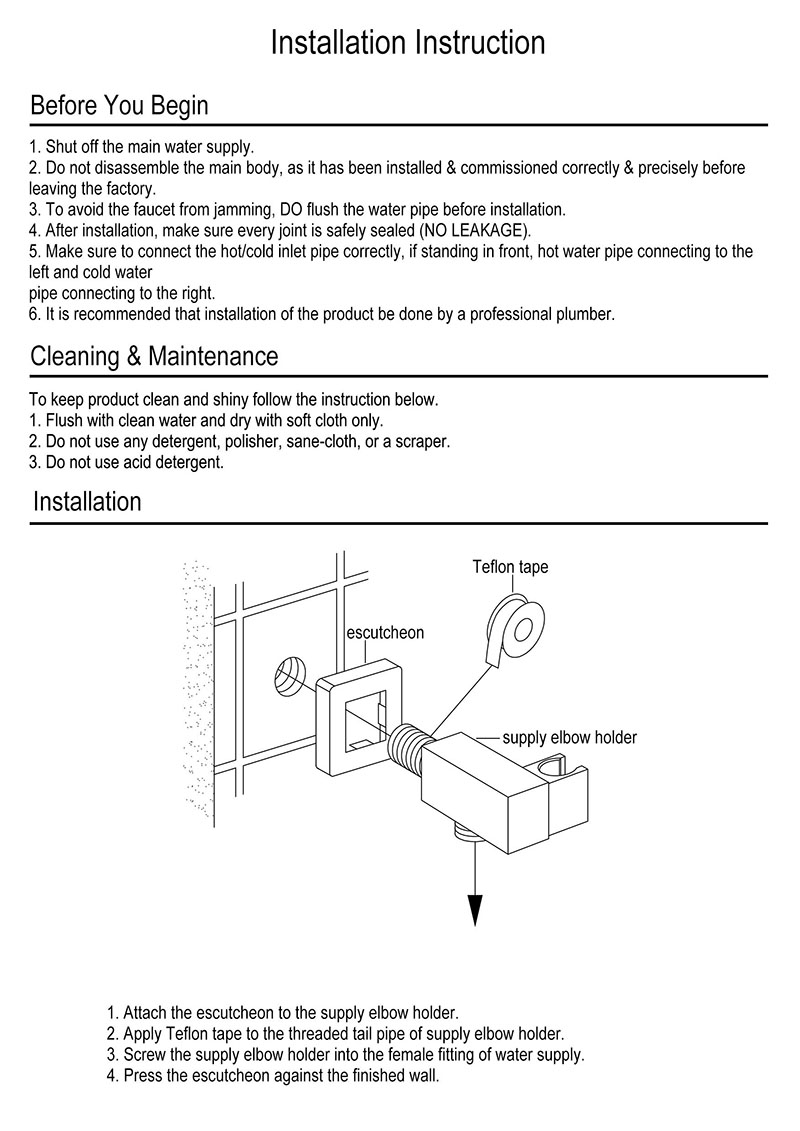 Installation Instruction

Before You Begin

1. Shut off the main water supply.
2. Do not disassemble the main body, as it has been installed & commissioned correctly & precisely before leaving the factory.
3. To avoid the faucet from jamming, DO flush the water pipe before installation.
4. After installation, make sure every joint is safely sealed (NO LEAKAGE).
5. Make sure to connect the hot/cold inlet pipe correctly, if standing in front, hot water pipe connecting to the left and cold water
pipe connecting to the right.
6. It is recommended that installation of the product be done by a professional plumber.

Cleaning & Maintenance

To keep product clean and shiny follow the instruction below.
1. Flush with clean water and dry with soft cloth only.
2. Do not use any detergent, polisher, sane-cloth, or a scraper.
3. Do not use acid detergent.

Installation

Teflon tape

escutcheon

supply elbow holder

1. Attach the escutcheon to the supply elbow holder.
2. Apply Teflon tape to the threaded tail pipe of supply elbow holder.
3. Screw the supply elbow holder into the female fitting of water supply.
4. Press the escutcheon against the finished wall.