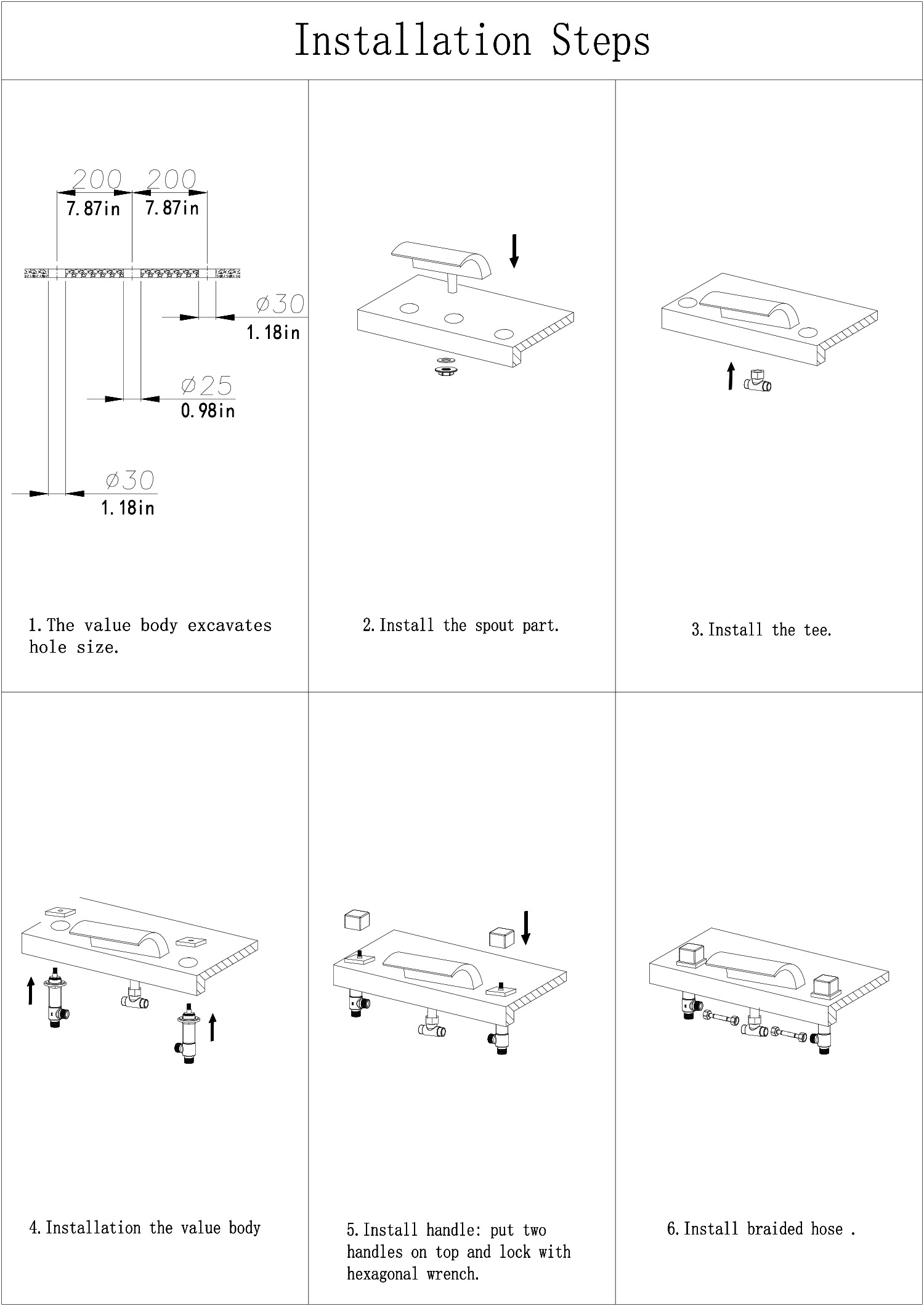 Installation Steps

200 200
7.87in 7.87in

ø30
1.18in

ø25
0.98in

ø30
1.18in

1. The value body excavates hole size.

2. Install the spout part.

3. Install the tee.

4. Installation the value body

5. Install handle: put two handles on top and lock with hexagonal wrench.

6. Install braided hose .